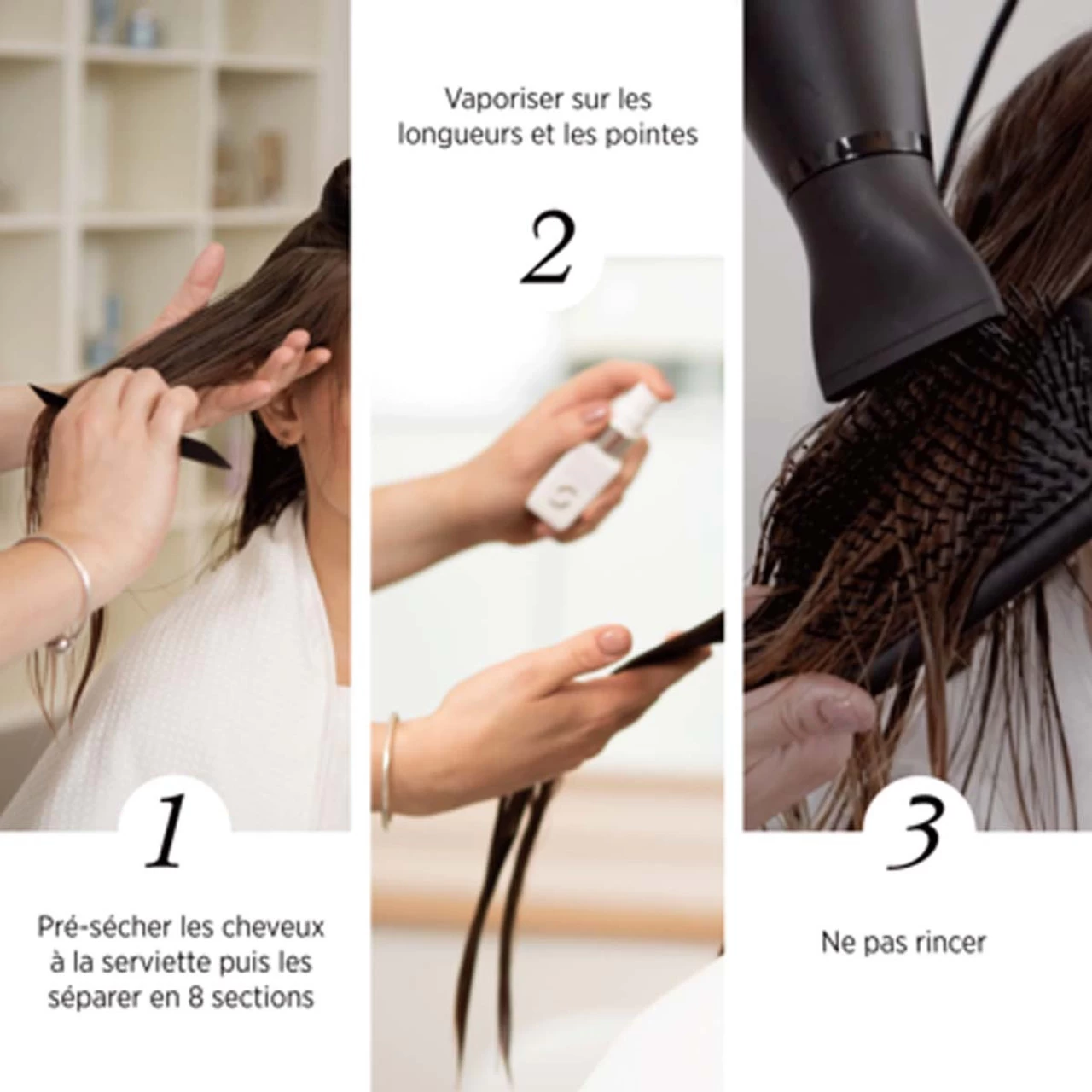 1

Pré-sécher les cheveux à la serviette puis les séparer en 8 sections

Vaporiser sur les longueurs et les pointes

2

3

Ne pas rincer